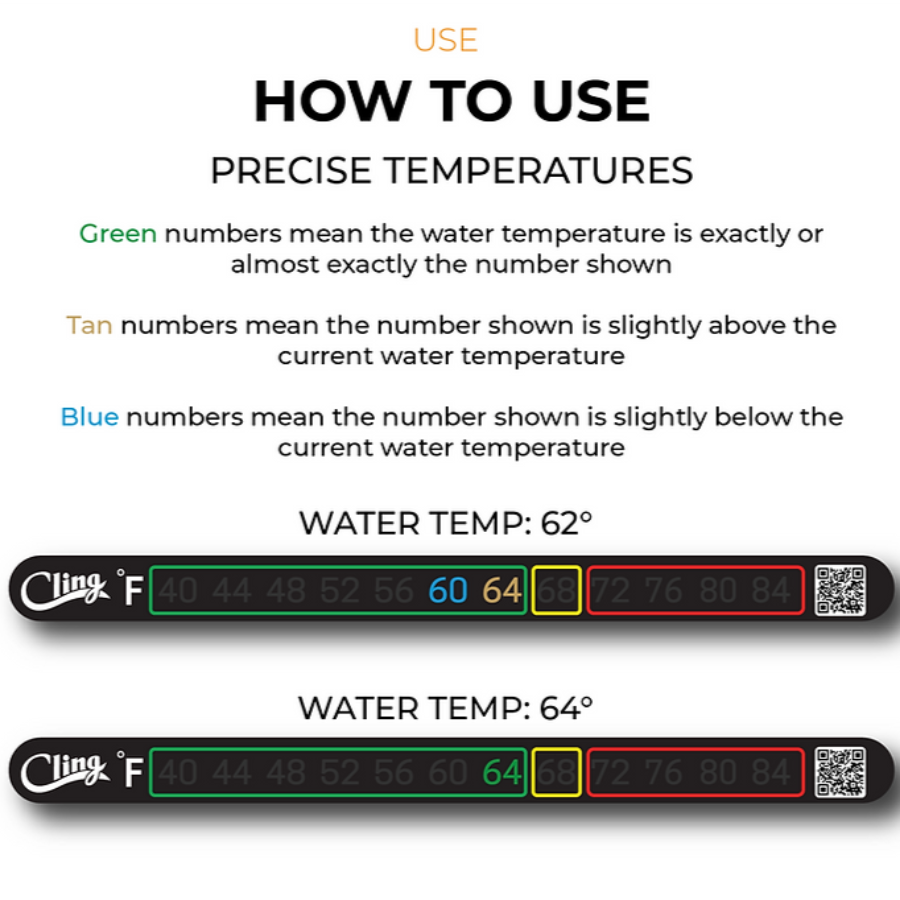 USE

HOW TO USE

PRECISE TEMPERATURES

Green numbers mean the water temperature is exactly or almost exactly the number shown

Tan numbers mean the number shown is slightly above the current water temperature

Blue numbers mean the number shown is slightly below the current water temperature

WATER TEMP: 62°

Cling °F 40 44 48 52 56 60 64 68 72 76 80 84

WATER TEMP: 64°

Cling °F 40 44 48 52 56 60 64 68 72 76 80 84